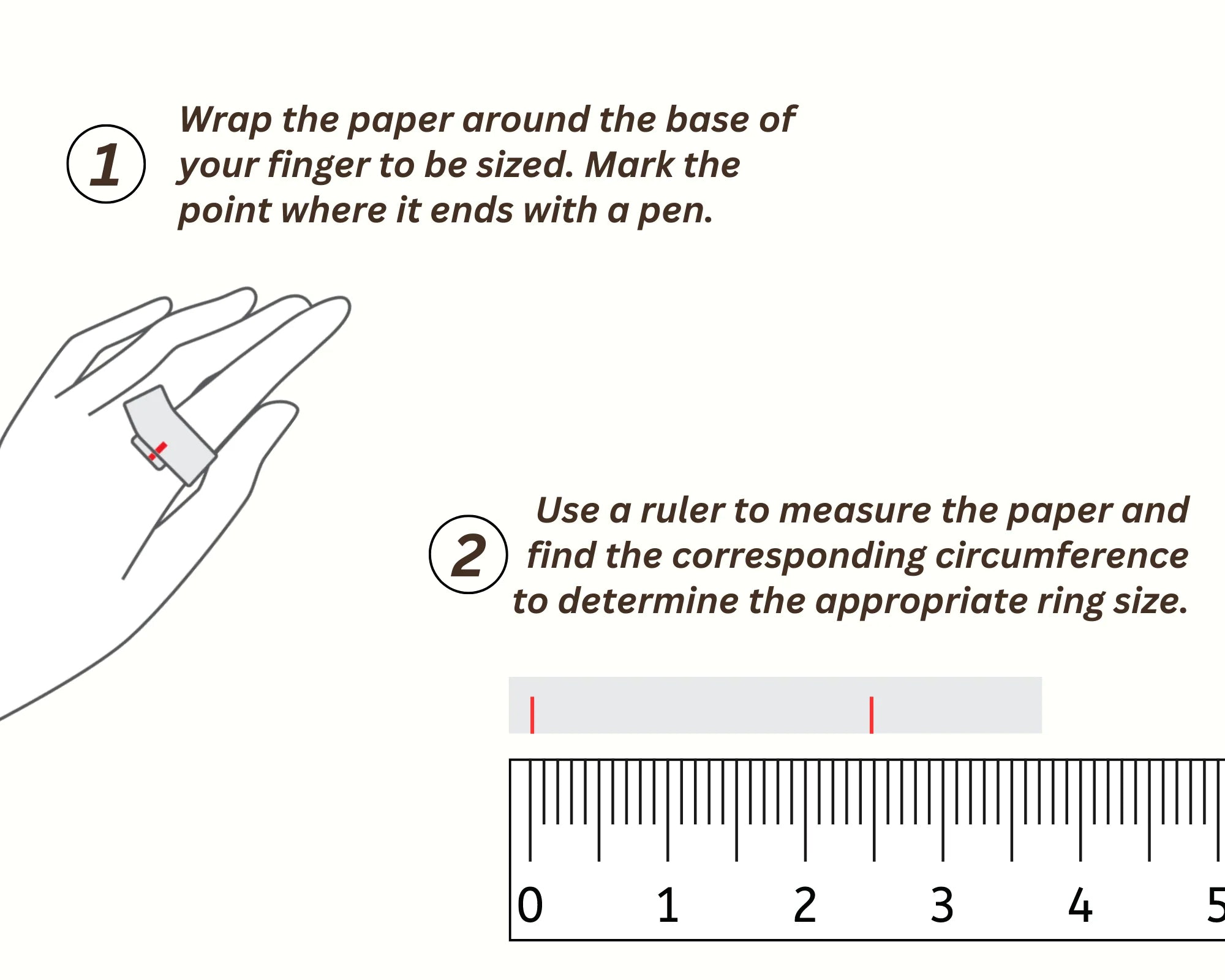 1 Wrap the paper around the base of your finger to be sized. Mark the point where it ends with a pen.

2 Use a ruler to measure the paper and find the corresponding circumference to determine the appropriate ring size.

0 1 2 3 4 5